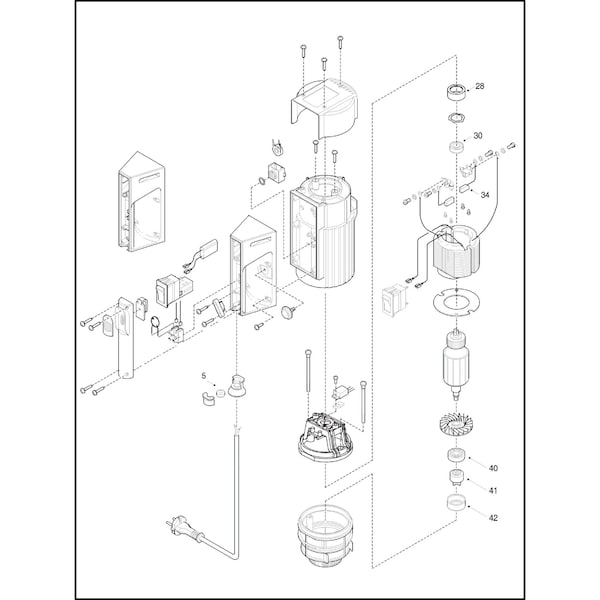 28

30

34

5

40

41

42